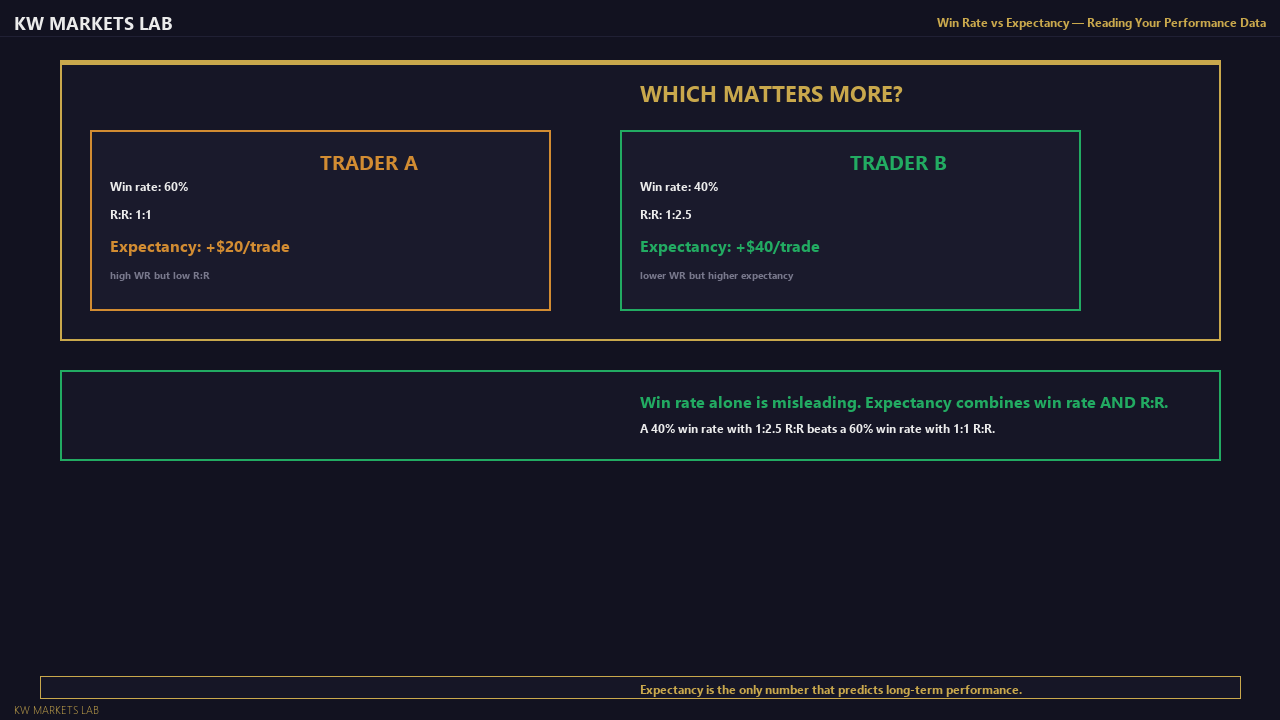 KW MARKETS LAB

Win Rate vs Expectancy — Reading Your Performance Data

WHICH MATTERS MORE?

TRADER A

Win rate: 60%

R:R: 1:1

Expectancy: +$20/trade

high WR but low R:R

TRADER B

Win rate: 40%

R:R: 1:2.5

Expectancy: +$40/trade

lower WR but higher expectancy

Win rate alone is misleading. Expectancy combines win rate AND R:R.

A 40% win rate with 1:2.5 R:R beats a 60% win rate with 1:1 R:R.

Expectancy is the only number that predicts long-term performance.

KW MARKETS LAB