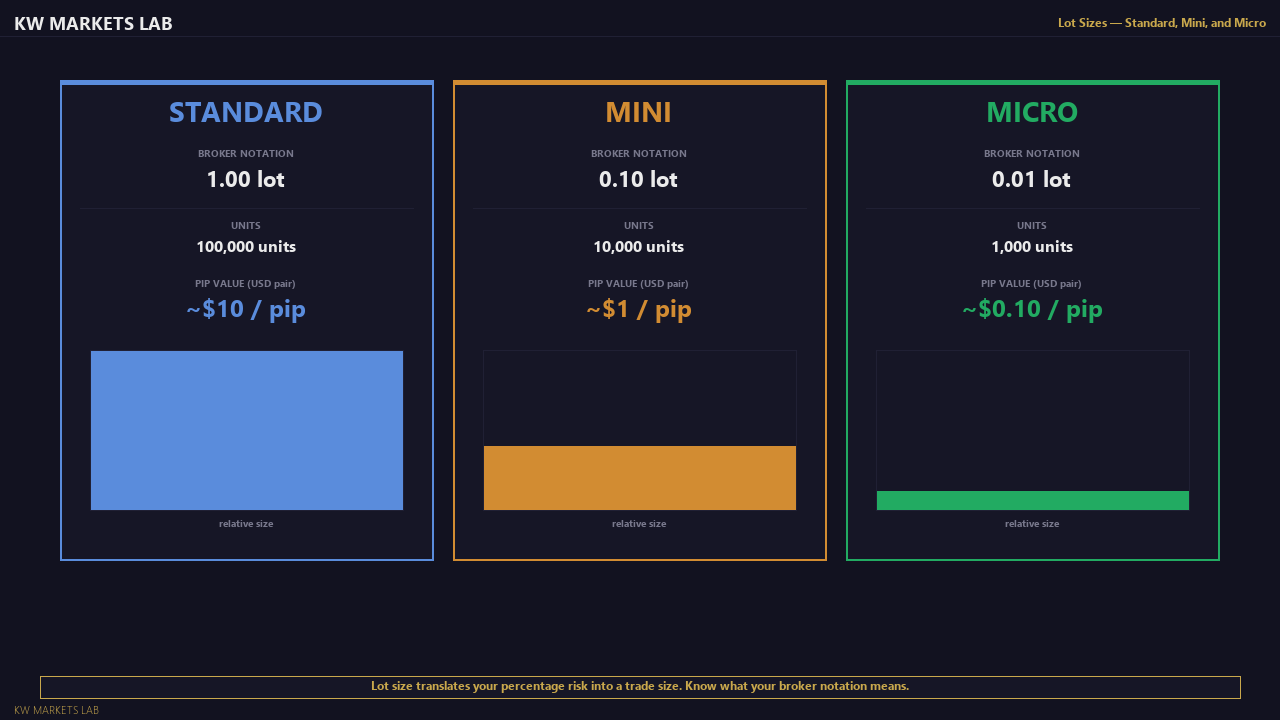 KW MARKETS LAB

Lot Sizes — Standard, Mini, and Micro

STANDARD

BROKER NOTATION

1.00 lot

UNITS

100,000 units

PIP VALUE (USD pair)

~$10 / pip

relative size

MINI

BROKER NOTATION

0.10 lot

UNITS

10,000 units

PIP VALUE (USD pair)

~$1 / pip

relative size

MICRO

BROKER NOTATION

0.01 lot

UNITS

1,000 units

PIP VALUE (USD pair)

~$0.10 / pip

relative size

Lot size translates your percentage risk into a trade size. Know what your broker notation means.

KW MARKETS LAB